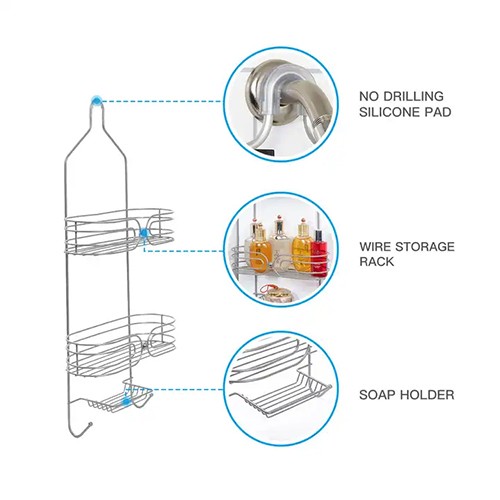 NO DRILLING
SILICONE PAD

WIRE STORAGE
RACK

SOAP HOLDER